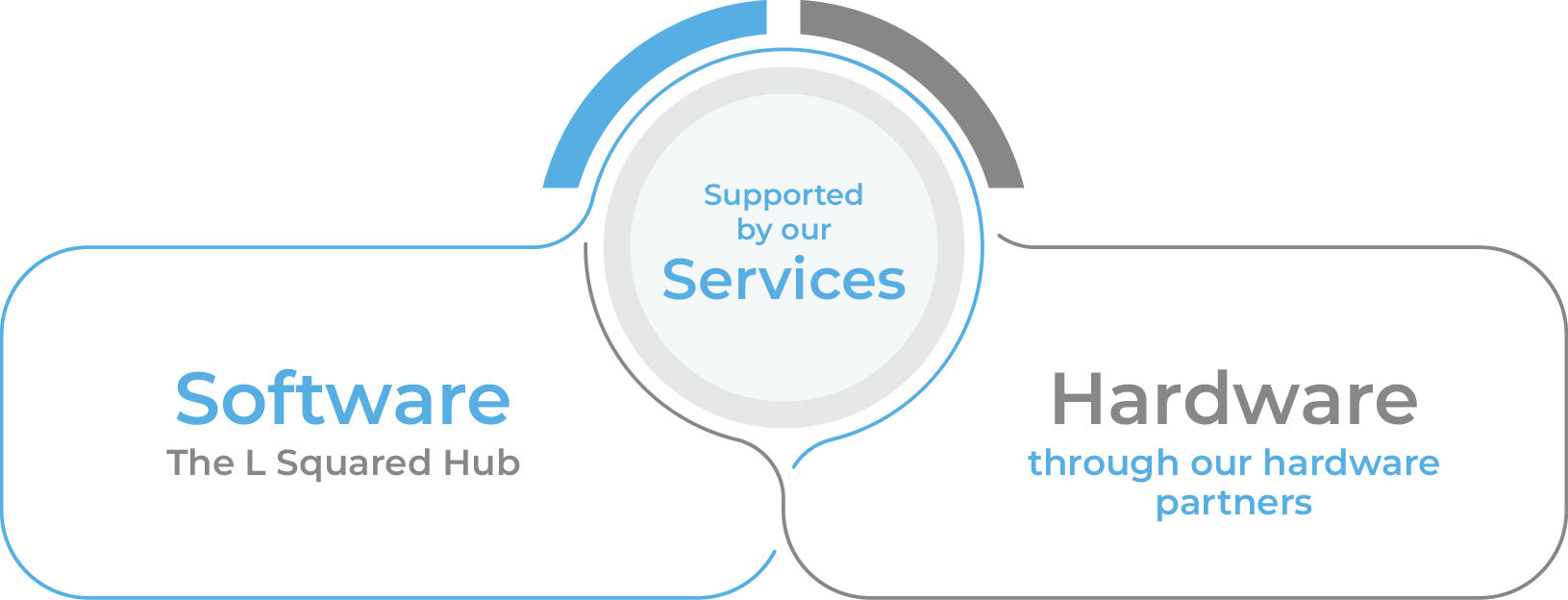 Supported by our
Services

Software
The L Squared Hub

Hardware
through our hardware partners